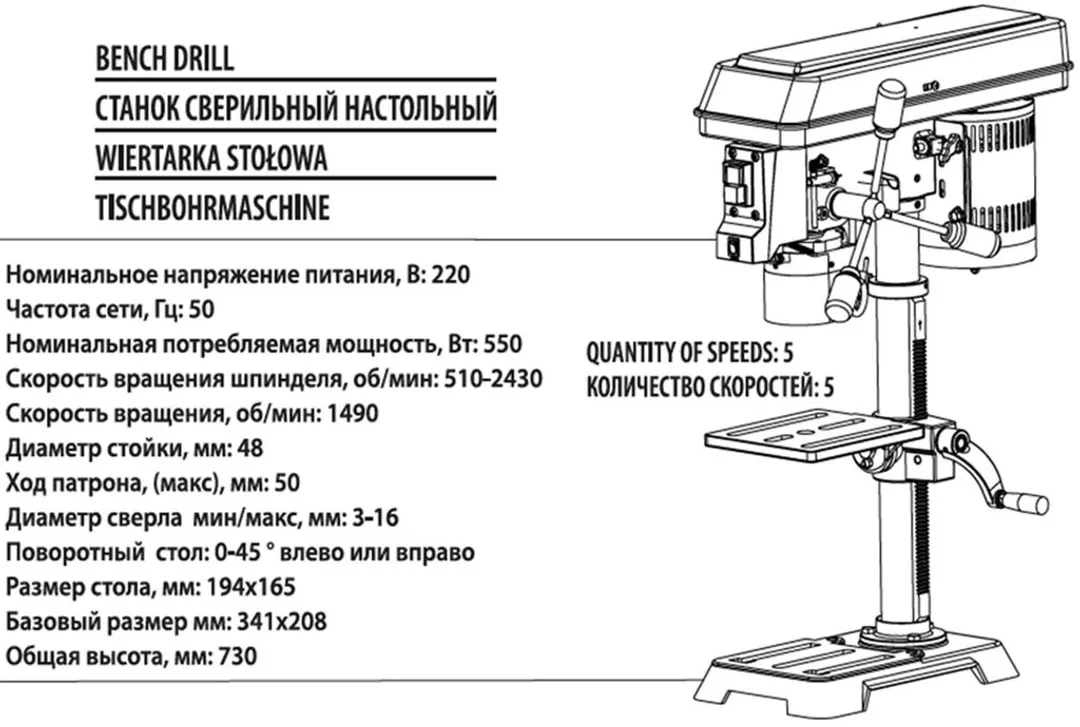 BENCH DRILL
СТАНОК СВЕРИЛЬНЫЙ НАСТОЛЬНЫЙ
WIERTARKA STOŁOWA
TISCHBOHRMASCHINE

Номинальное напряжение питания, В: 220
Частота сети, Гц: 50
Номинальная потребляемая мощность, Вт: 550
Скорость вращения шпинделя, об/мин: 510-2430
Скорость вращения, об/мин: 1490
Диаметр стойки, мм: 48
Ход патрона, (макс), мм: 50
Диаметр сверла мин/макс, мм: 3-16
Поворотный стол: 0-45 ° влево или вправо
Размер стола, мм: 194x165
Базовый размер мм: 341x208
Общая высота, мм: 730

QUANTITY OF SPEEDS: 5
КОЛИЧЕСТВО СКОРОСТЕЙ: 5