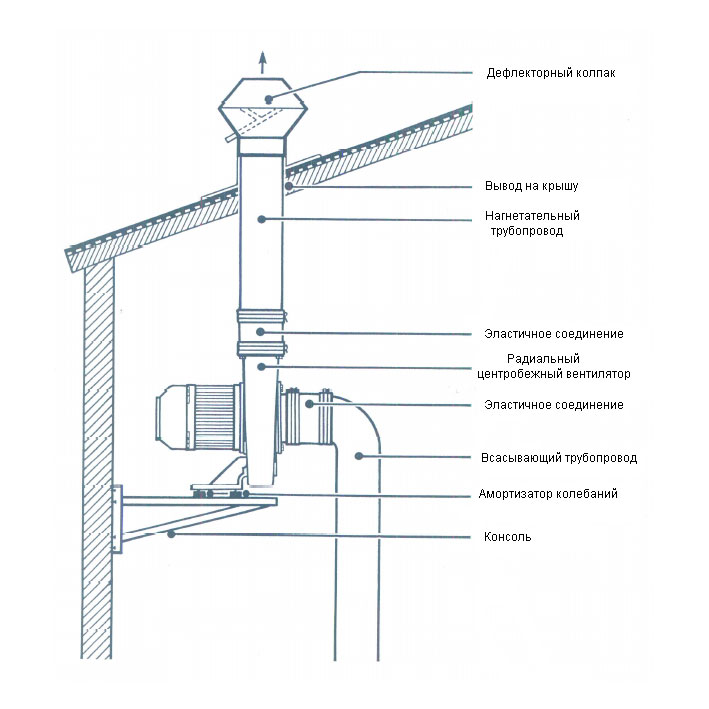 Дефлекторный колпак

Вывод на крышу

Нагнетательный трубопровод

Эластичное соединение

Радиальный центробежный вентилятор

Эластичное соединение

Всасывающий трубопровод

Амортизатор колебаний

Консоль