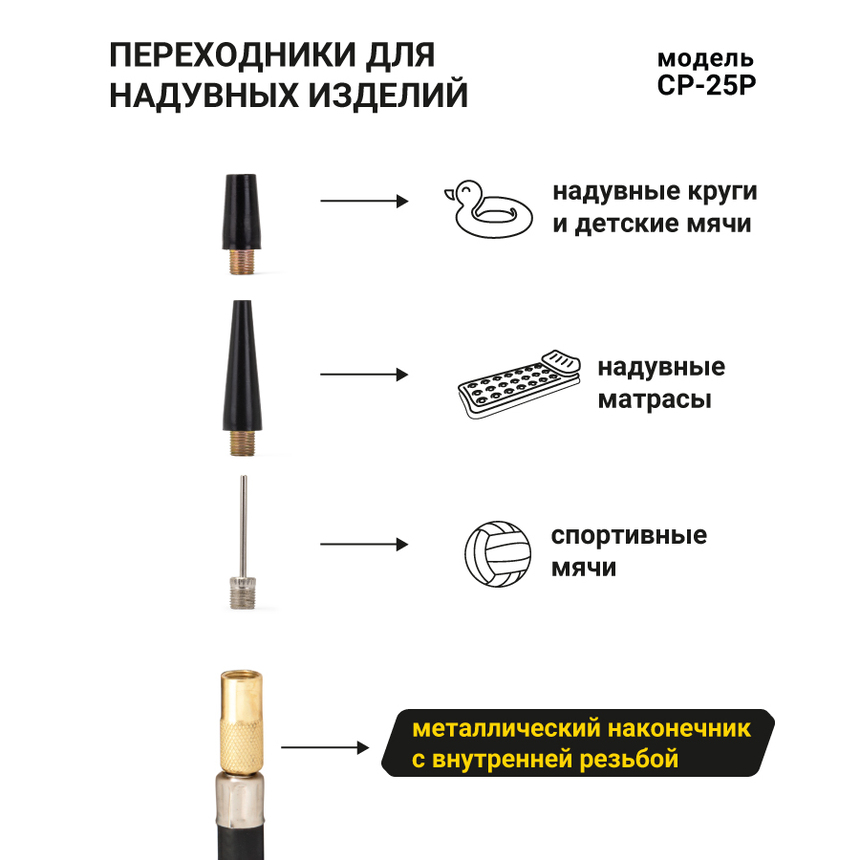 ПЕРЕХОДНИКИ ДЛЯ НАДУВНЫХ ИЗДЕЛИЙ

модель
CP-25P

надувные круги и детские мячи

надувные матрасы

спортивные мячи

металлический наконечник с внутренней резьбой