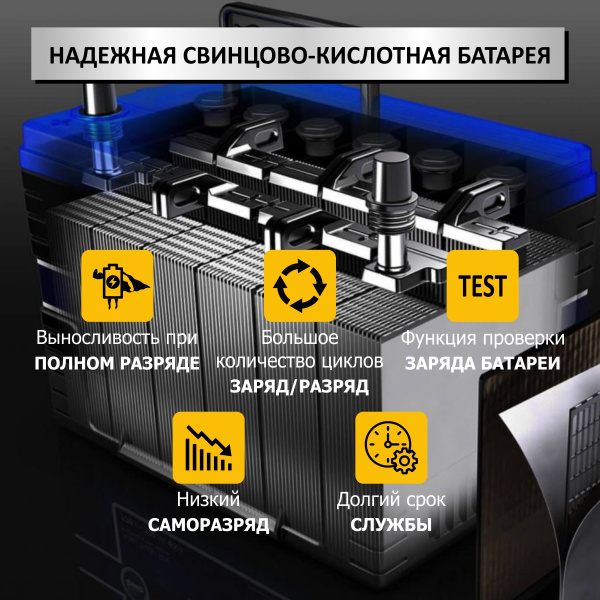 НАДЕЖНАЯ СВИНЦОВО-КИСЛОТНАЯ БАТАРЕЯ

Выносливость при
ПОЛНОМ РАЗРЯДЕ

Большое
количество циклов
ЗАРЯД/РАЗРЯД

TEST

Функция проверки
ЗАРЯДА БАТАРЕИ

Низкий
САМОРАЗРЯД

Долгий срок
СЛУЖБЫ