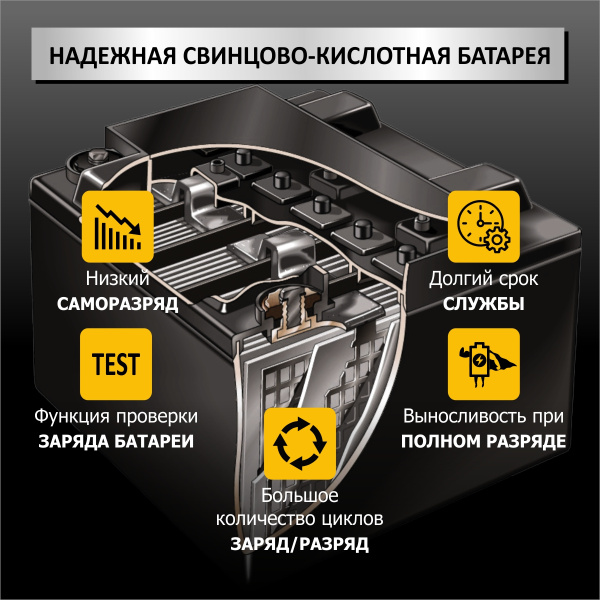 НАДЕЖНАЯ СВИНЦОВО-КИСЛОТНАЯ БАТАРЕЯ

Низкий
САМОРАЗРЯД

Долгий срок
СЛУЖБЫ

TEST

Функция проверки
ЗАРЯДА БАТАРЕИ

Выносливость при
ПОЛНОМ РАЗРЯДЕ

Большое
количество циклов
ЗАРЯД/РАЗРЯД