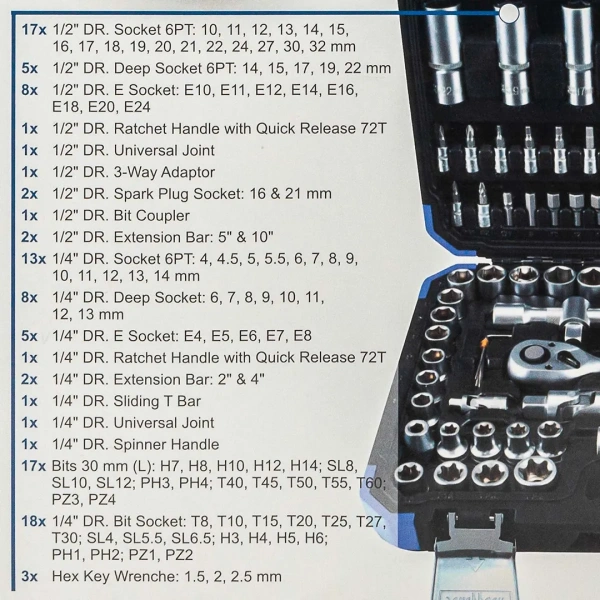 17x 1/2" DR. Socket 6PT: 10, 11, 12, 13, 14, 15, 16, 17, 18, 19, 20, 21, 22, 24, 27, 30, 32 mm
5x 1/2" DR. Deep Socket 6PT: 14, 15, 17, 19, 22 mm
8x 1/2" DR. E Socket: E10, E11, E12, E14, E16, E18, E20, E24
1x 1/2" DR. Ratchet Handle with Quick Release 72T
1x 1/2" DR. Universal Joint
1x 1/2" DR. 3-Way Adaptor
2x 1/2" DR. Spark Plug Socket: 16 & 21 mm
1x 1/2" DR. Bit Coupler
2x 1/2" DR. Extension Bar: 5" & 10"
13x 1/4" DR. Socket 6PT: 4, 4.5, 5, 5.5, 6, 7, 8, 9, 10, 11, 12, 13, 14 mm
8x 1/4" DR. Deep Socket: 6, 7, 8, 9, 10, 11, 12, 13 mm
5x 1/4" DR. E Socket: E4, E5, E6, E7, E8
1x 1/4" DR. Ratchet Handle with Quick Release 72T
2x 1/4" DR. Extension Bar: 2" & 4"
1x 1/4" DR. Sliding T Bar
1x 1/4" DR. Universal Joint
1x 1/4" DR. Spinner Handle
17x Bits 30 mm (L): H7, H8, H10, H12, H14; SL8, SL10, SL12; PH3, PH4; T40, T45, T50, T55, T60; PZ3, PZ4
18x 1/4" DR. Bit Socket: T8, T10, T15, T20, T25, T27, T30; SL4, SL5.5, SL6.5; H3, H4, H5, H6; PH1, PH2; PZ1, PZ2
3x Hex Key Wrenche: 1.5, 2, 2.5 mm