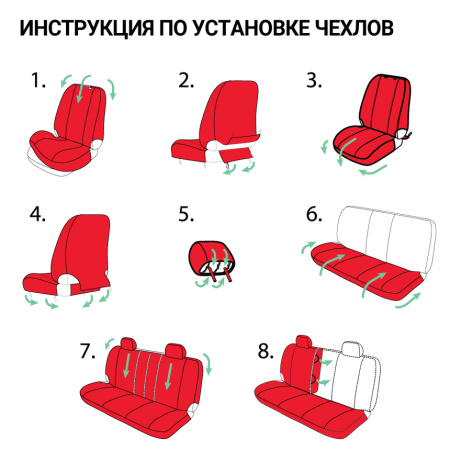 ИНСТРУКЦИЯ ПО УСТАНОВКЕ ЧЕХЛОВ

1.

2.

3.

4.

5.

6.

7.

8.