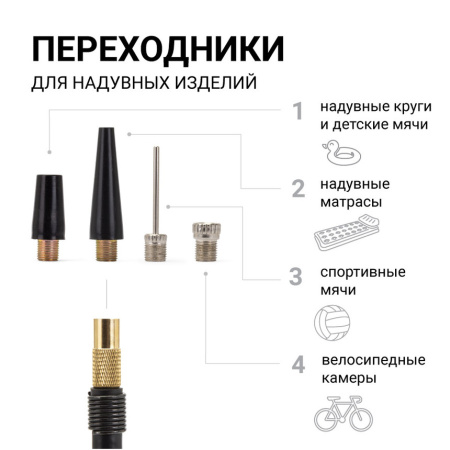 ПЕРЕХОДНИКИ

ДЛЯ НАДУВНЫХ ИЗДЕЛИЙ

1 надувные круги и детские мячи

2 надувные матрасы

3 спортивные мячи

4 велосипедные камеры