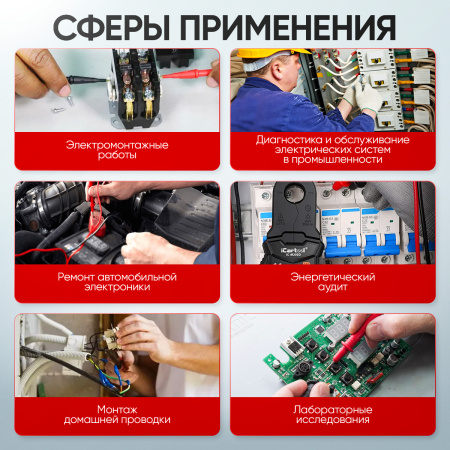 СФЕРЫ ПРИМЕНЕНИЯ

Электромонтажные работы

Диагностика и обслуживание электрических систем в промышленности

Ремонт автомобильной электроники

iCartool

Энергетический аудит

Монтаж домашней проводки

Лабораторные исследования