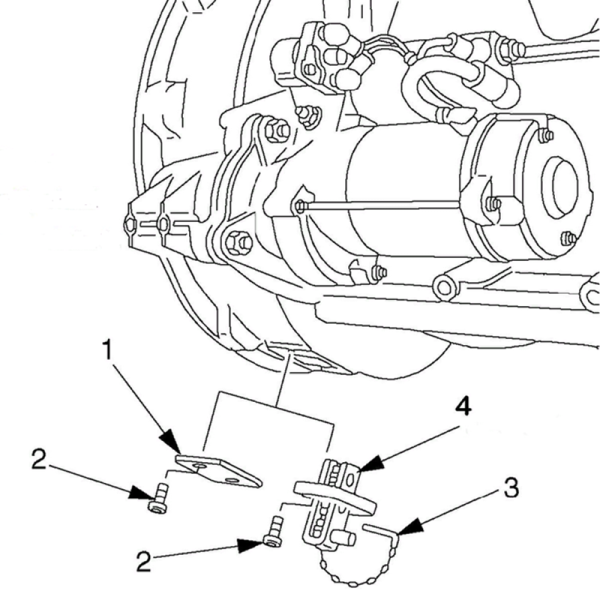 1
4
2
3
2