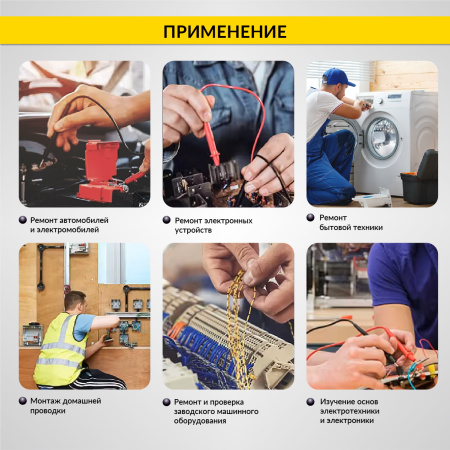 ПРИМЕНЕНИЕ

Ремонт автомобилей и электромобилей

Ремонт электронных устройств

Ремонт бытовой техники

Монтаж домашней проводки

Ремонт и проверка заводского машинного оборудования

Изучение основ электротехники и электроники