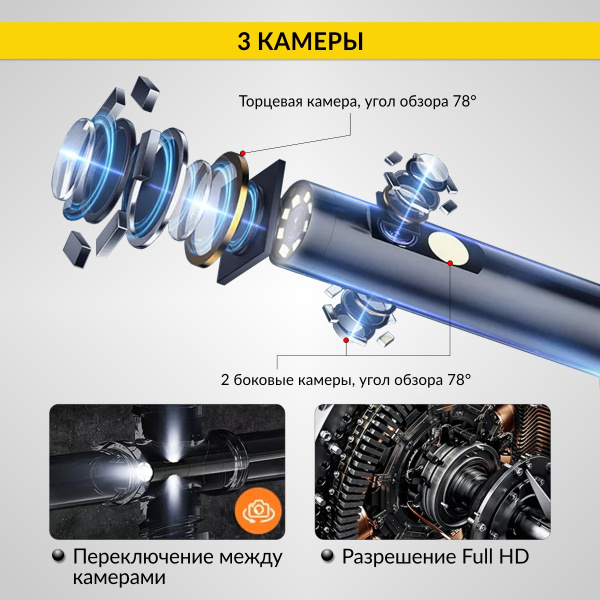 3 КАМЕРЫ

Торцевая камера, угол обзора 78°

2 боковые камеры, угол обзора 78°

Переключение между камерами

Разрешение Full HD