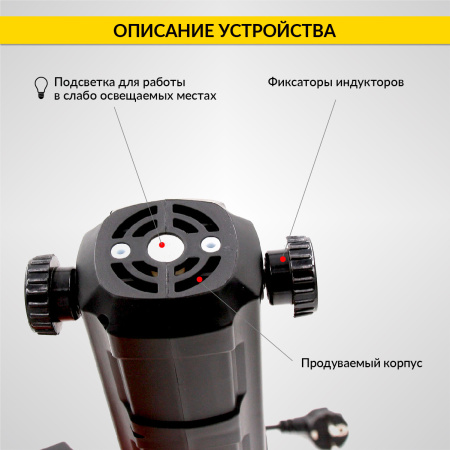 ОПИСАНИЕ УСТРОЙСТВА

Подсветка для работы в слабо освещаемых местах

Фиксаторы индукторов

Продуваемый корпус