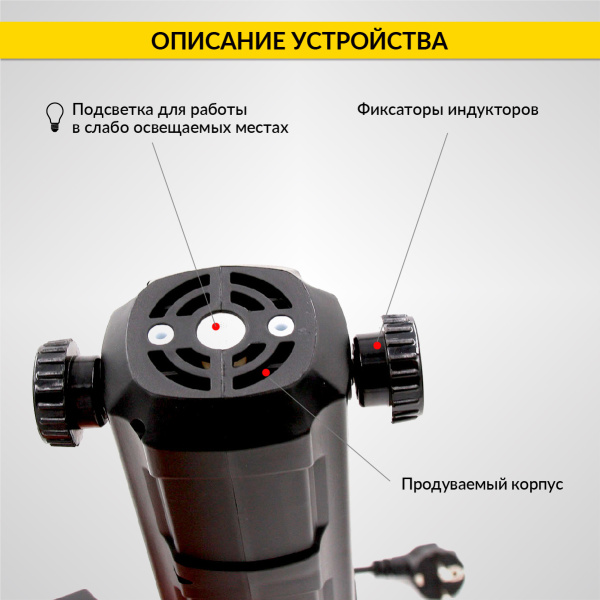 ОПИСАНИЕ УСТРОЙСТВА

Подсветка для работы в слабо освещаемых местах

Фиксаторы индукторов

Продуваемый корпус