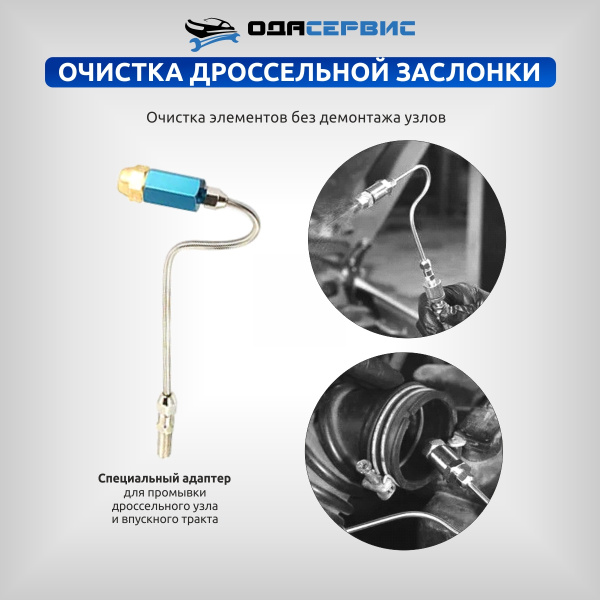 ОДАСЕРВИС

ОЧИСТКА ДРОССЕЛЬНОЙ ЗАСЛОНКИ

Очистка элементов без демонтажа узлов

Специальный адаптер для промывки дроссельного узла и впускного тракта