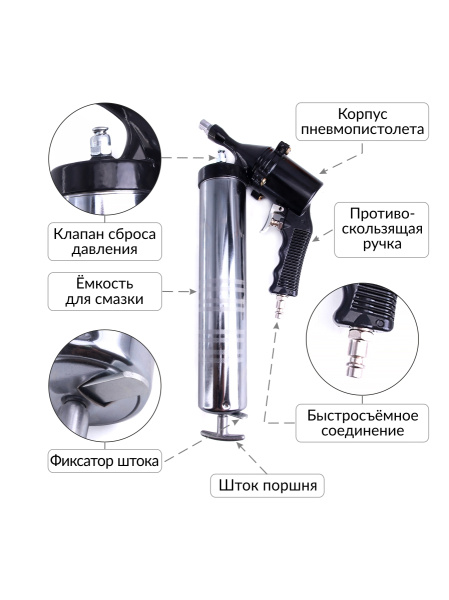 Корпус пневмопистолета

Клапан сброса давления

Противоскользящая ручка

Ёмкость для смазки

Быстросъёмное соединение

Фиксатор штока

Шток поршня