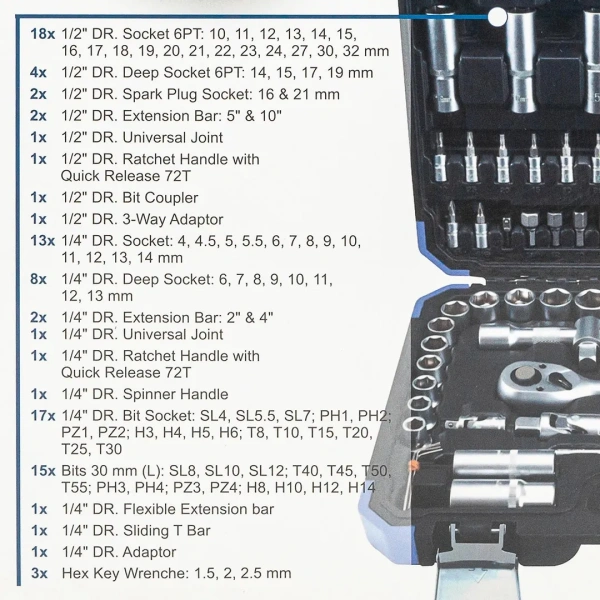 18x 1/2" DR. Socket 6PT: 10, 11, 12, 13, 14, 15, 16, 17, 18, 19, 20, 21, 22, 23, 24, 27, 30, 32 mm
4x 1/2" DR. Deep Socket 6PT: 14, 15, 17, 19 mm
2x 1/2" DR. Spark Plug Socket: 16 & 21 mm
2x 1/2" DR. Extension Bar: 5" & 10"
1x 1/2" DR. Universal Joint
1x 1/2" DR. Ratchet Handle with Quick Release 72T
1x 1/2" DR. Bit Coupler
1x 1/2" DR. 3-Way Adaptor
13x 1/4" DR. Socket: 4, 4.5, 5, 5.5, 6, 7, 8, 9, 10, 11, 12, 13, 14 mm
8x 1/4" DR. Deep Socket: 6, 7, 8, 9, 10, 11, 12, 13 mm
2x 1/4" DR. Extension Bar: 2" & 4"
1x 1/4" DR. Universal Joint
1x 1/4" DR. Ratchet Handle with Quick Release 72T
1x 1/4" DR. Spinner Handle
17x 1/4" DR. Bit Socket: SL4, SL5.5, SL7; PH1, PH2; PZ1, PZ2; H3, H4, H5, H6; T8, T10, T15, T20, T25, T30
15x Bits 30 mm (L): SL8, SL10, SL12; T40, T45, T50, T55; PH3, PH4; PZ3, PZ4; H8, H10, H12, H14
1x 1/4" DR. Flexible Extension bar
1x 1/4" DR. Sliding T Bar
1x 1/4" DR. Adaptor
3x Hex Key Wrenche: 1.5, 2, 2.5 mm