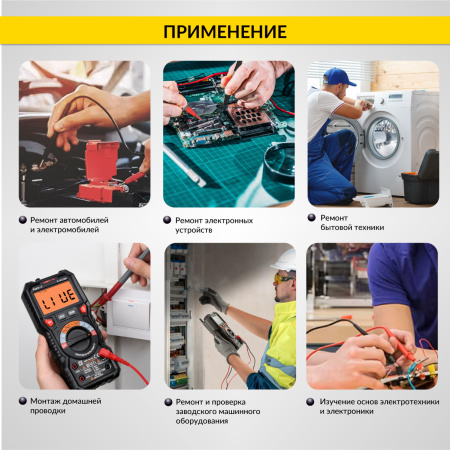 ПРИМЕНЕНИЕ

Ремонт автомобилей и электромобилей

Ремонт электронных устройств

Ремонт бытовой техники

LIVE

Монтаж домашней проводки

Ремонт и проверка заводского машинного оборудования

Изучение основ электротехники и электроники