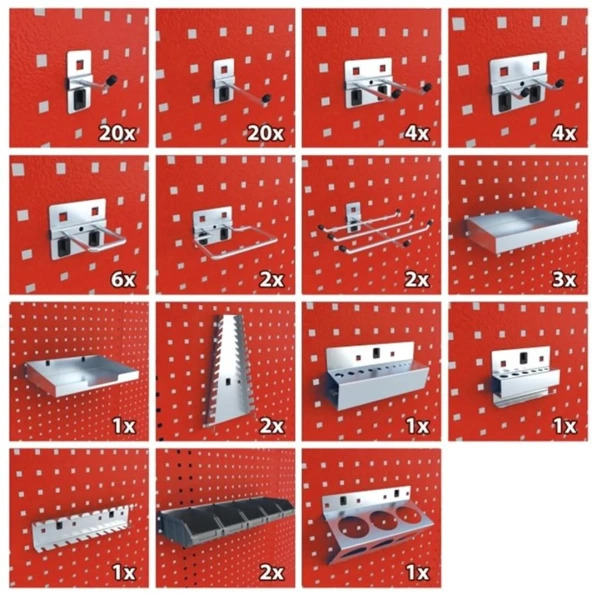 20x

20x

4x

4x

6x

2x

2x

3x

1x

2x

1x

1x

1x

2x

1x